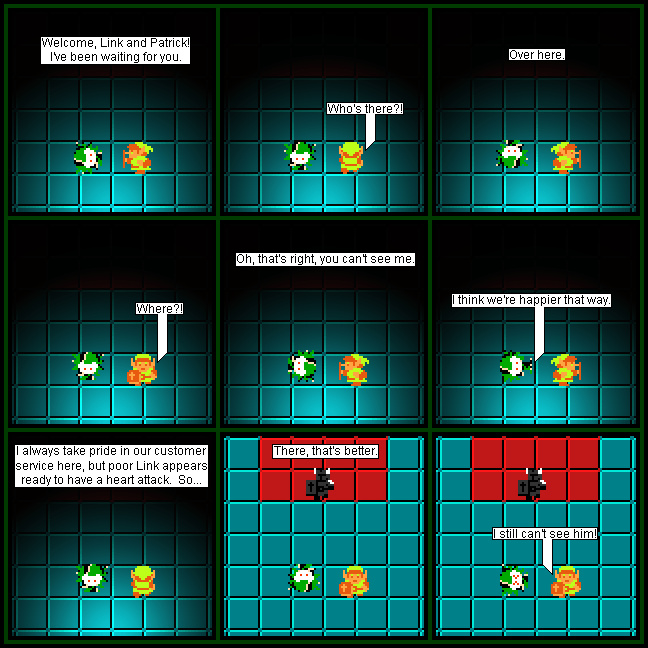 Welcome, Link and Patrick! I've been waiting for you.

Who's there?!

Over here.

Where?!

Oh, that's right, you can't see me.

I think we're happier that way.

I always take pride in our customer service here, but poor Link appears ready to have a heart attack. So...

There, that's better.

I still can't see him!