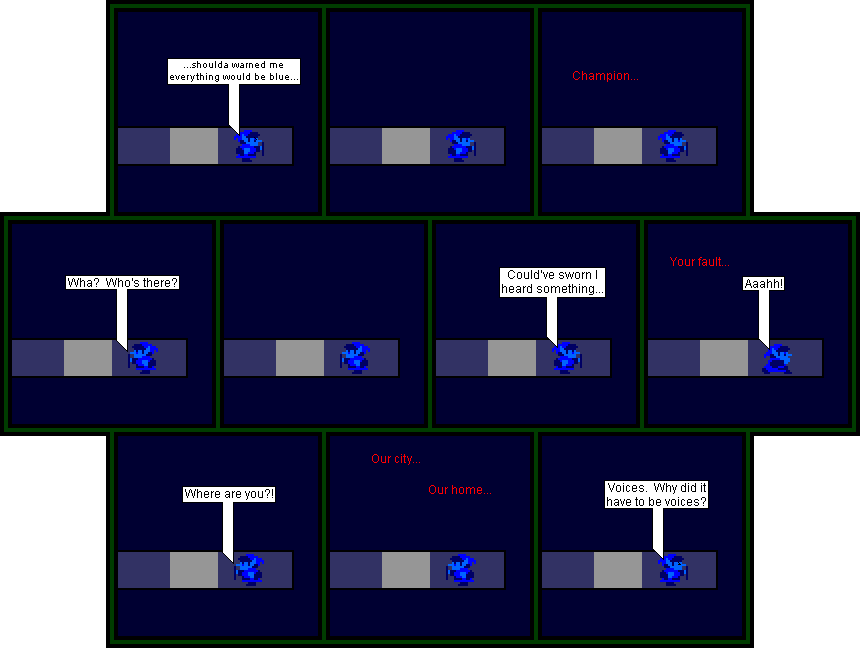 ...shoulda warned me everything would be blue...

Champion...

Wha? Who's there?

Could've sworn I heard something...

Your fault...

Aaahh!

Where are you?!

Our city...

Our home...

Voices. Why did it have to be voices?