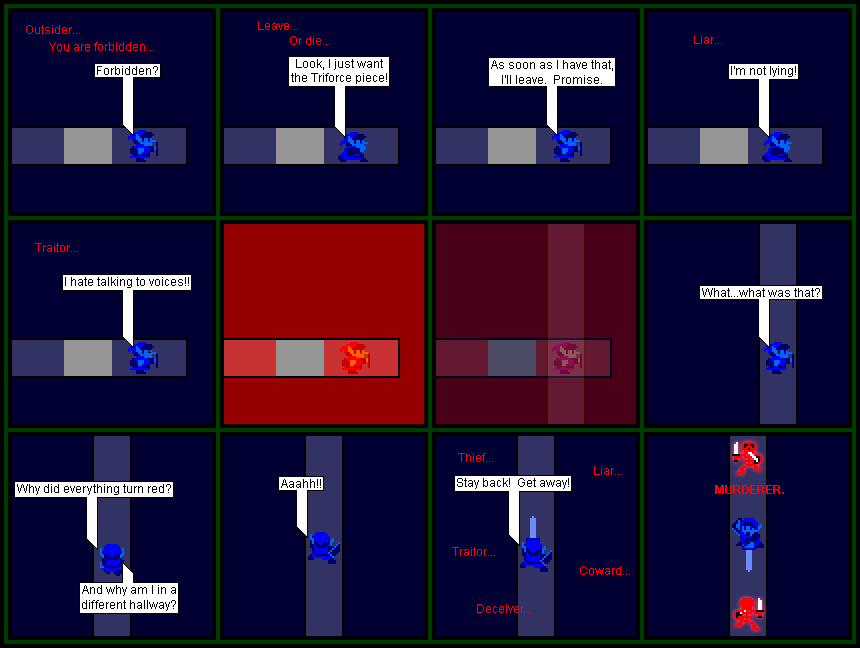 Outsider...
You are forbidden...

Forbidden?

Leave...
Or die...

Look, I just want the Triforce piece!

As soon as I have that, I'll leave. Promise.

Liar...

I'm not lying!

Traitor...

I hate talking to voices!!

What...what was that?

Why did everything turn red?

And why am I in a different hallway?

Aaahh!!

Thief...

Liar...

Stay back! Get away!

Traitor...

Coward...

Deceiver...

MURDERER.