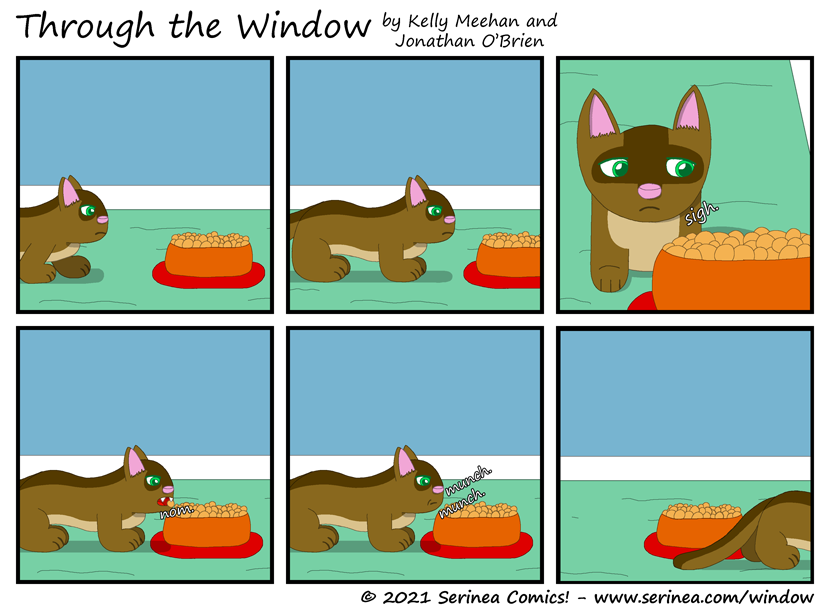 Through the Window by Kelly Meehan and Jonathan O'Brien

sigh.

nom.

munch.
munch.

© 2021 Serinea Comics! - www.serinea.com/window