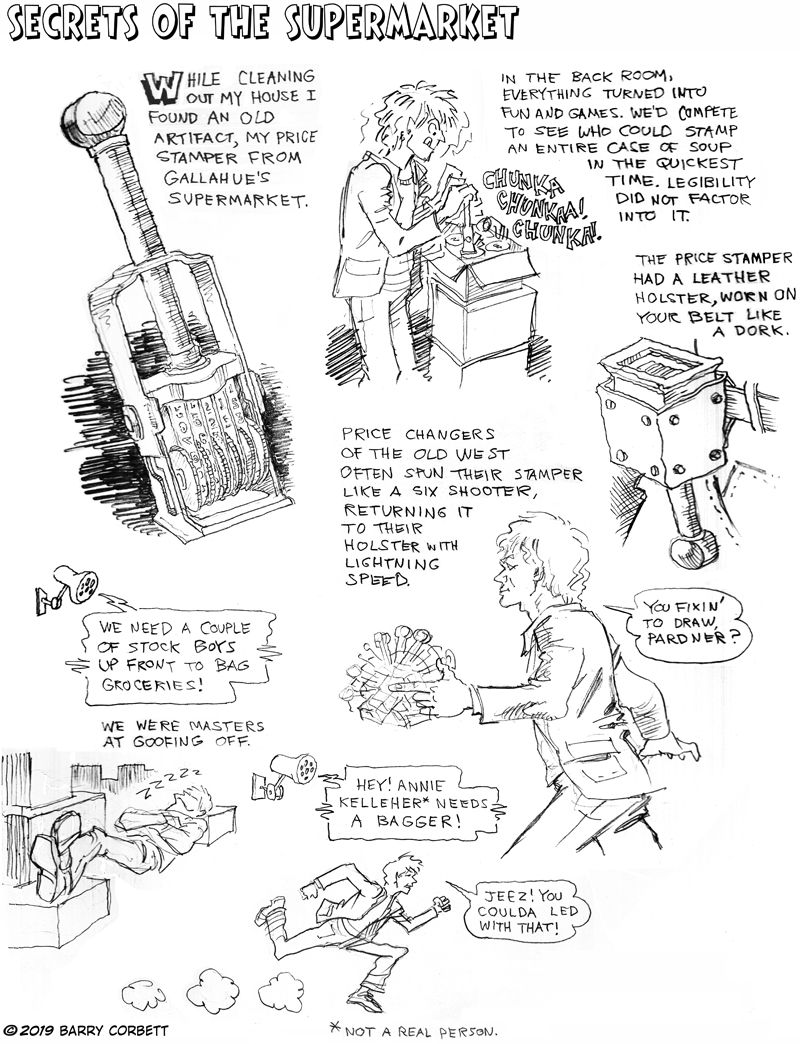 SECRETS OF THE SUPERMARKET

WHILE CLEANING OUT MY HOUSE I FOUND AN OLD ARTIFACT, MY PRICE STAMPER FROM GALLAHUE'S SUPERMARKET.

IN THE BACK ROOM, EVERYTHING TURNED INTO FUN AND GAMES. WE'D COMPETE TO SEE WHO COULD STAMP AN ENTIRE CASE OF SOUP IN THE QUICKEST TIME. LEGIBILITY DID NOT FACTOR INTO IT.

CHUNKA CHUNKA! CHUNKA!

THE PRICE STAMPER HAD A LEATHER HOLSTER, WORN ON YOUR BELT LIKE A DORK.

PRICE CHANGERS OF THE OLD WEST OFTEN SPUN THEIR STAMPER LIKE A SIX SHOOTER, RETURNING IT TO THEIR HOLSTER WITH LIGHTNING SPEED.

YOU FIXIN' TO DRAW, PARDNER?

WE NEED A COUPLE OF STOCK BOYS UP FRONT TO BAG GROCERIES!

WE WERE MASTERS AT GOOFING OFF.

ZZZZZ

HEY! ANNIE KELLEHER* NEEDS A BAGGER!

JEEZ! YOU COULDA LED WITH THAT!

© 2019 BARRY CORBETT

* NOT A REAL PERSON.