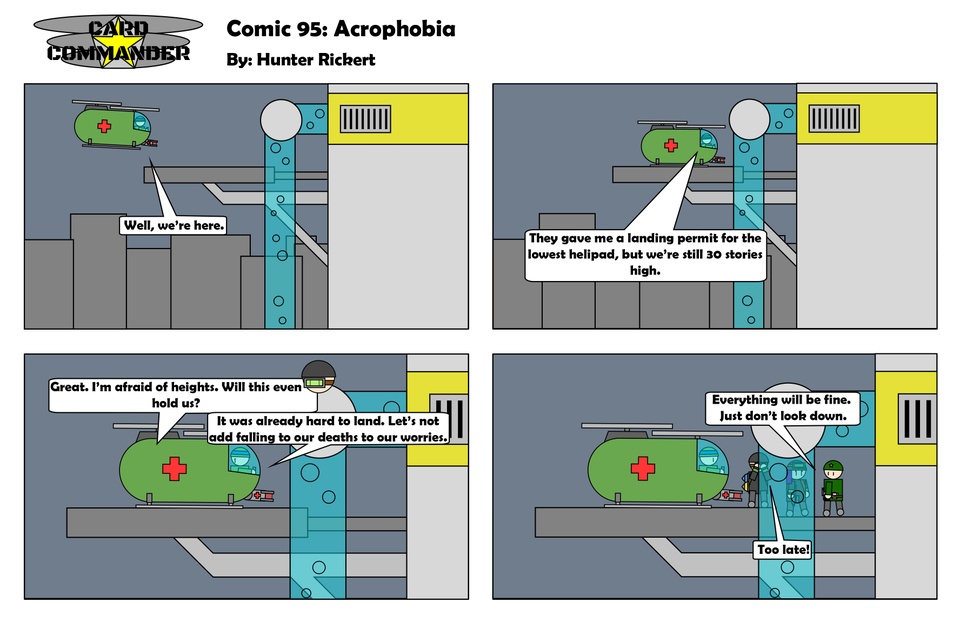 CARD COMMANDER

Comic 95: Acrophobia
By: Hunter Rickert

Well, we're here.

They gave me a landing permit for the lowest helipad, but we're still 30 stories high.

Great. I'm afraid of heights. Will this even hold us?

It was already hard to land. Let's not add falling to our deaths to our worries.

Everything will be fine. Just don't look down.

Too late!