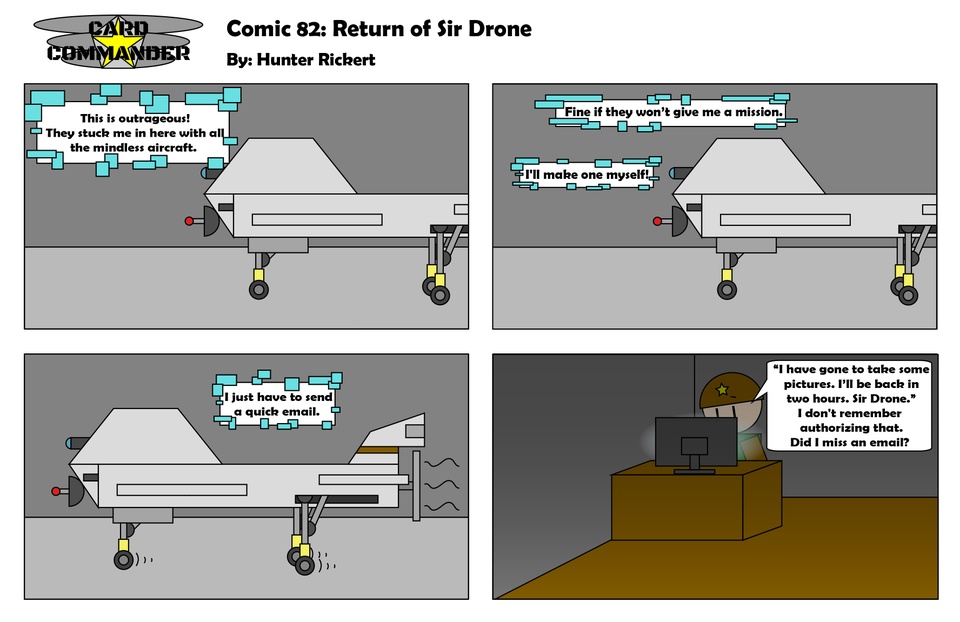 CARD COMMANDER

Comic 82: Return of Sir Drone

By: Hunter Rickert

This is outrageous! They stuck me in here with all the mindless aircraft.

Fine if they won't give me a mission.

I'll make one myself!

I just have to send a quick email.

"I have gone to take some pictures. I'll be back in two hours. Sir Drone." I don't remember authorizing that. Did I miss an email?