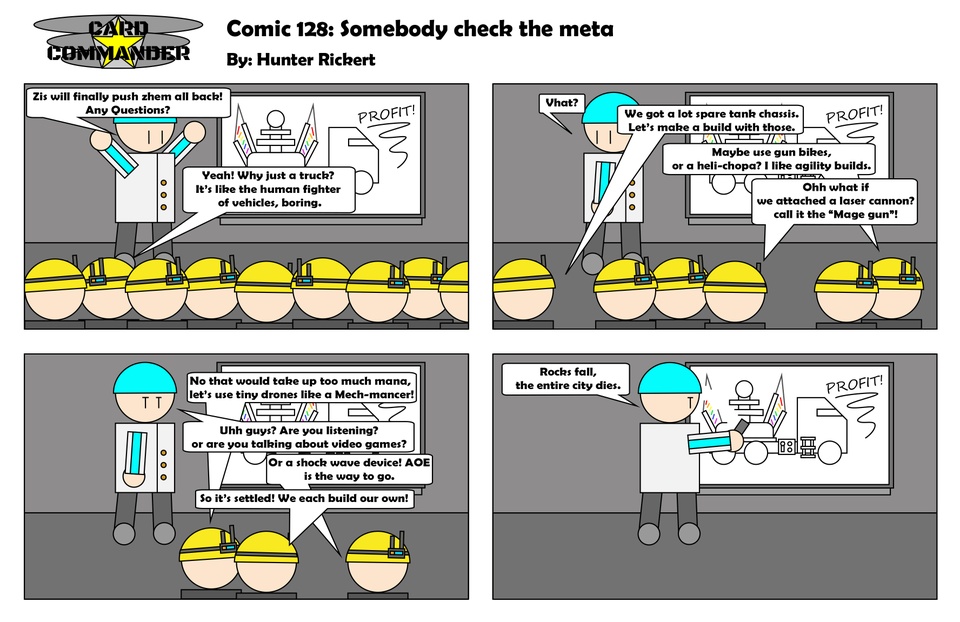 CARD COMMANDER

Comic 128: Somebody check the meta

By: Hunter Rickert

Zis will finally push zhem all back! Any Questions?

PROFIT!

Yeah! Why just a truck? It's like the human fighter of vehicles, boring.

Vhat?

We got a lot spare tank chassis. Let's make a build with those.

PROFIT!

Maybe use gun bikes, or a heli-chopa? I like agility builds.

Ohh what if we attached a laser cannon? call it the "Mage gun"!

No that would take up too much mana, let's use tiny drones like a Mech-mancer!

Uhh guys? Are you listening? or are you talking about video games?

Or a shock wave device! AOE is the way to go.

So it's settled! We each build our own!

Rocks fall, the entire city dies.

PROFIT!