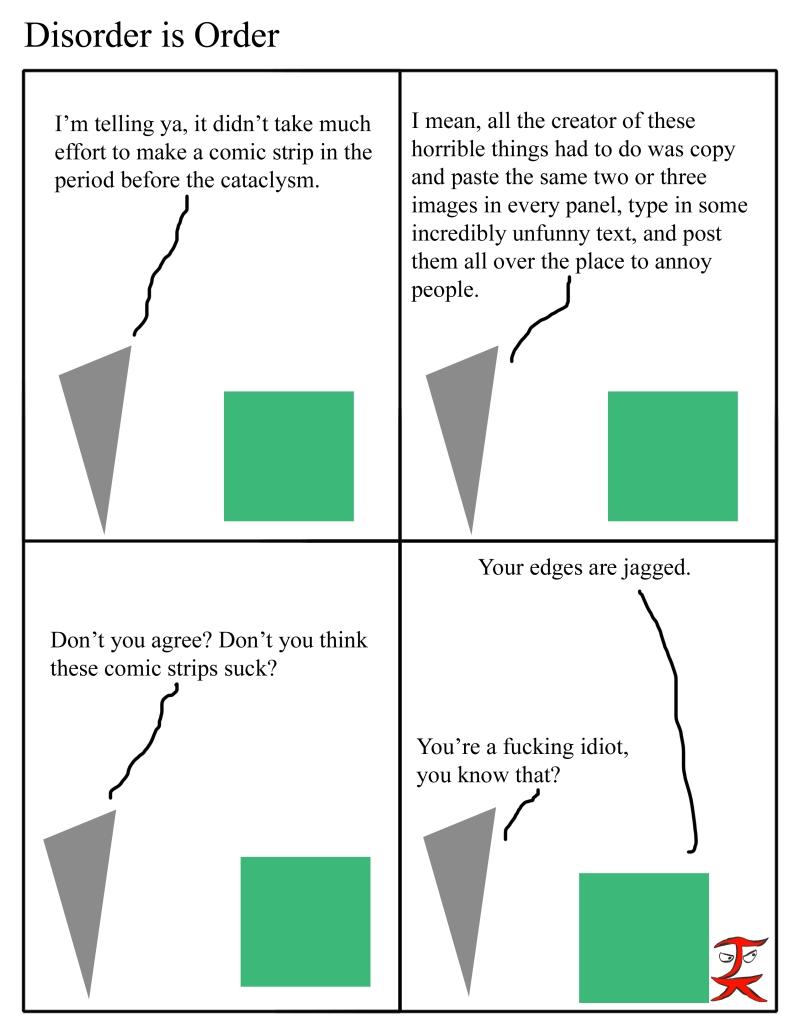 Disorder is Order

I'm telling ya, it didn't take much effort to make a comic strip in the period before the cataclysm.

I mean, all the creator of these horrible things had to do was copy and paste the same two or three images in every panel, type in some incredibly unfunny text, and post them all over the place to annoy people.

Don't you agree? Don't you think these comic strips suck?

Your edges are jagged.

You're a fucking idiot, you know that?