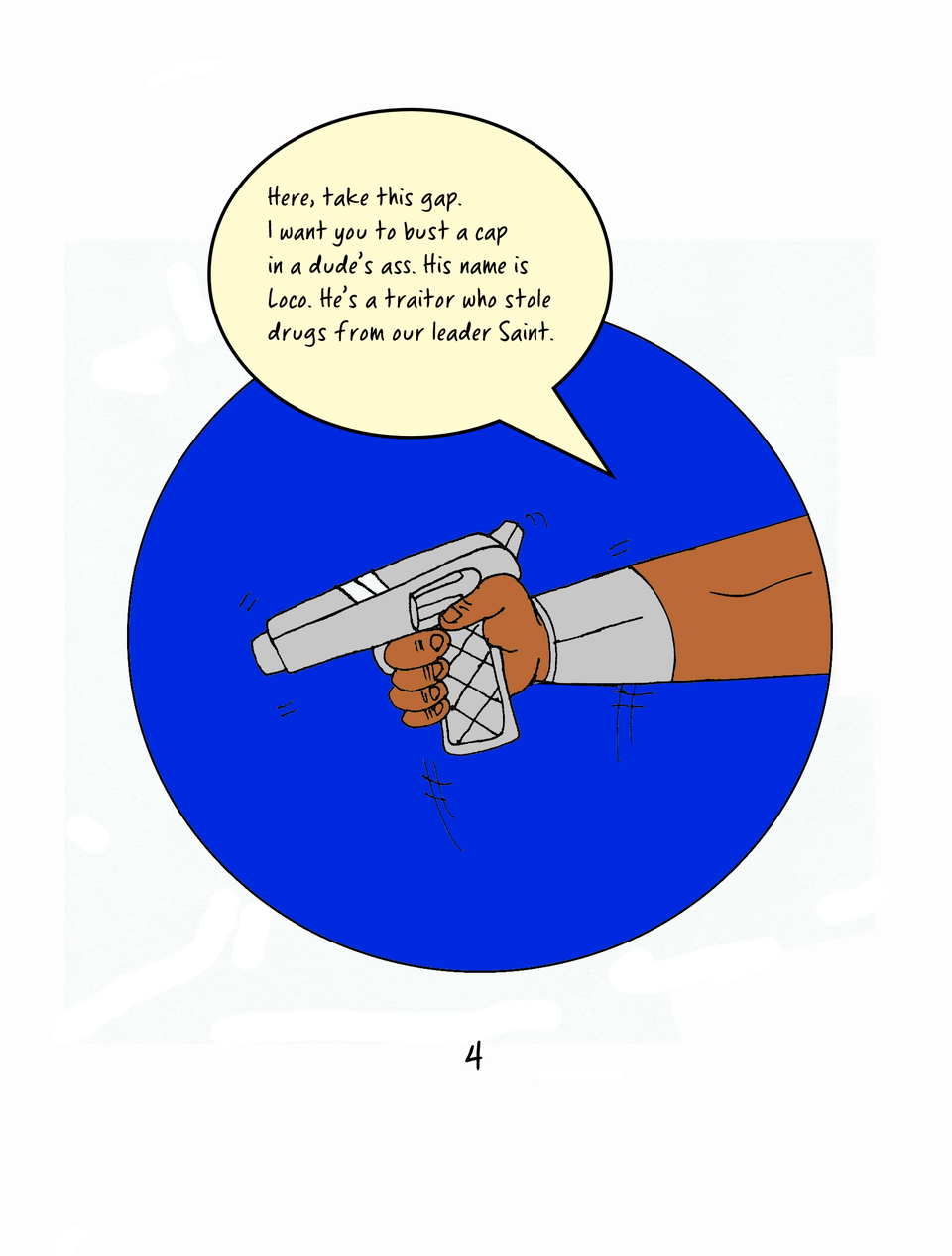 Here, take this gap.
I want you to bust a cap in a dude's ass. His name is Loco. He's a traitor who stole drugs from our leader Saint.

4