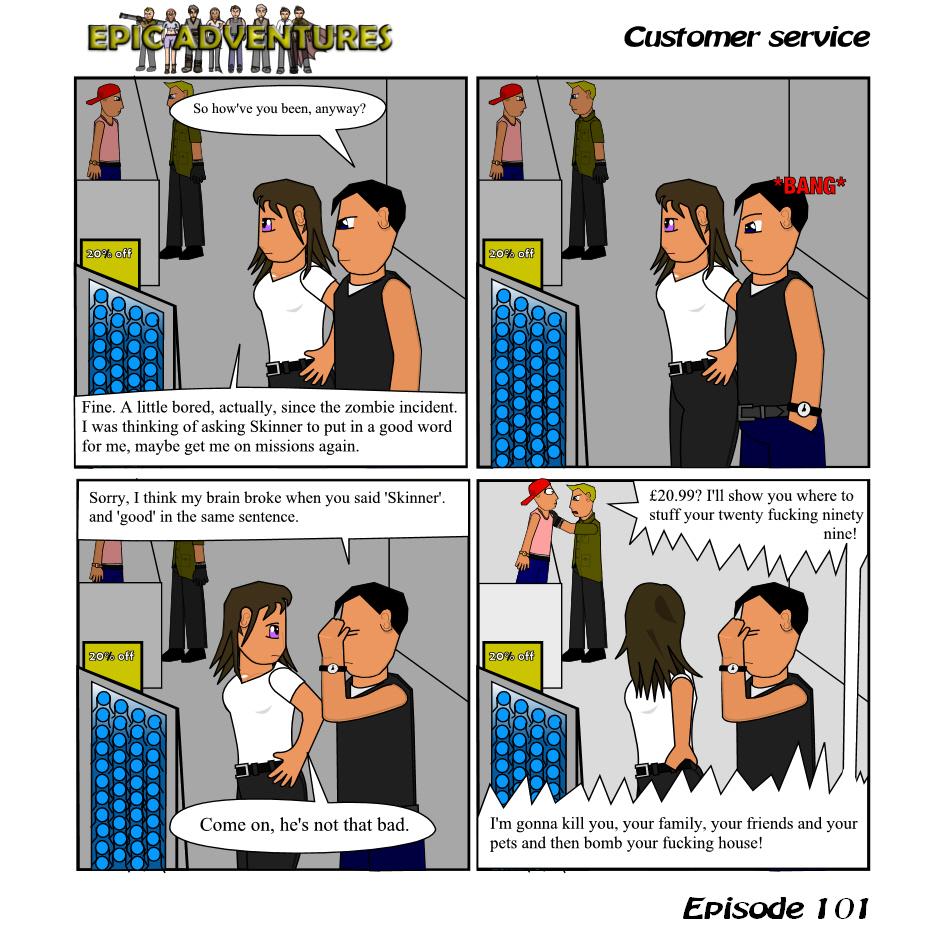 EPIC ADVENTURES

Customer service

So how've you been, anyway?

20% off

Fine. A little bored, actually, since the zombie incident. I was thinking of asking Skinner to put in a good word for me, maybe get me on missions again.

\*BANG\*

20% off

Sorry, I think my brain broke when you said 'Skinner'. and 'good' in the same sentence.

20% off

Come on, he's not that bad.

£20.99? I'll show you where to stuff your twenty fucking ninety nine!

20% off

I'm gonna kill you, your family, your friends and your pets and then bomb your fucking house!

Episode 101