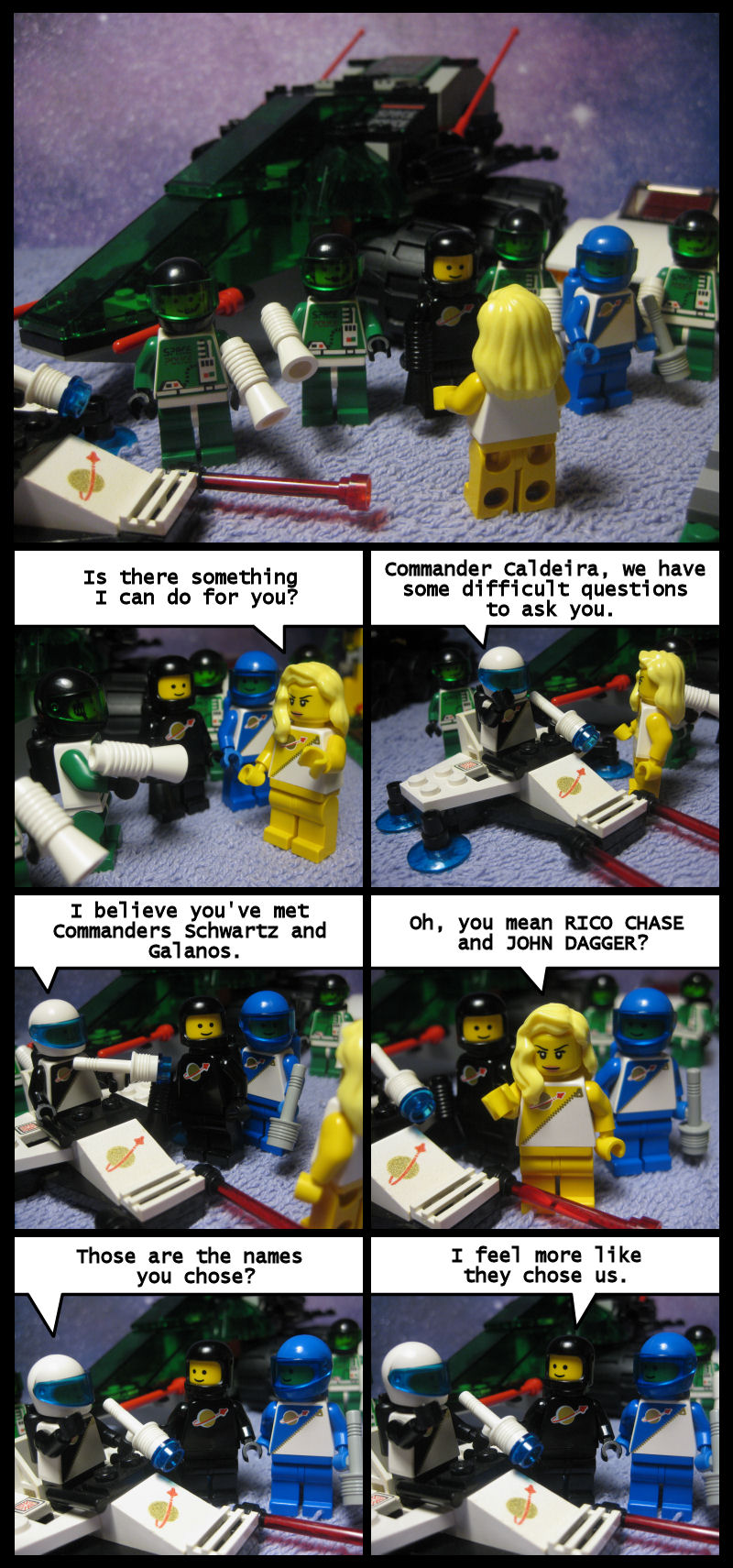 Is there something I can do for you?

Commander Caldeira, we have some difficult questions to ask you.

I believe you've met Commanders Schwartz and Galanos.

Oh, you mean RICO CHASE and JOHN DAGGER?

Those are the names you chose?

I feel more like they chose us.