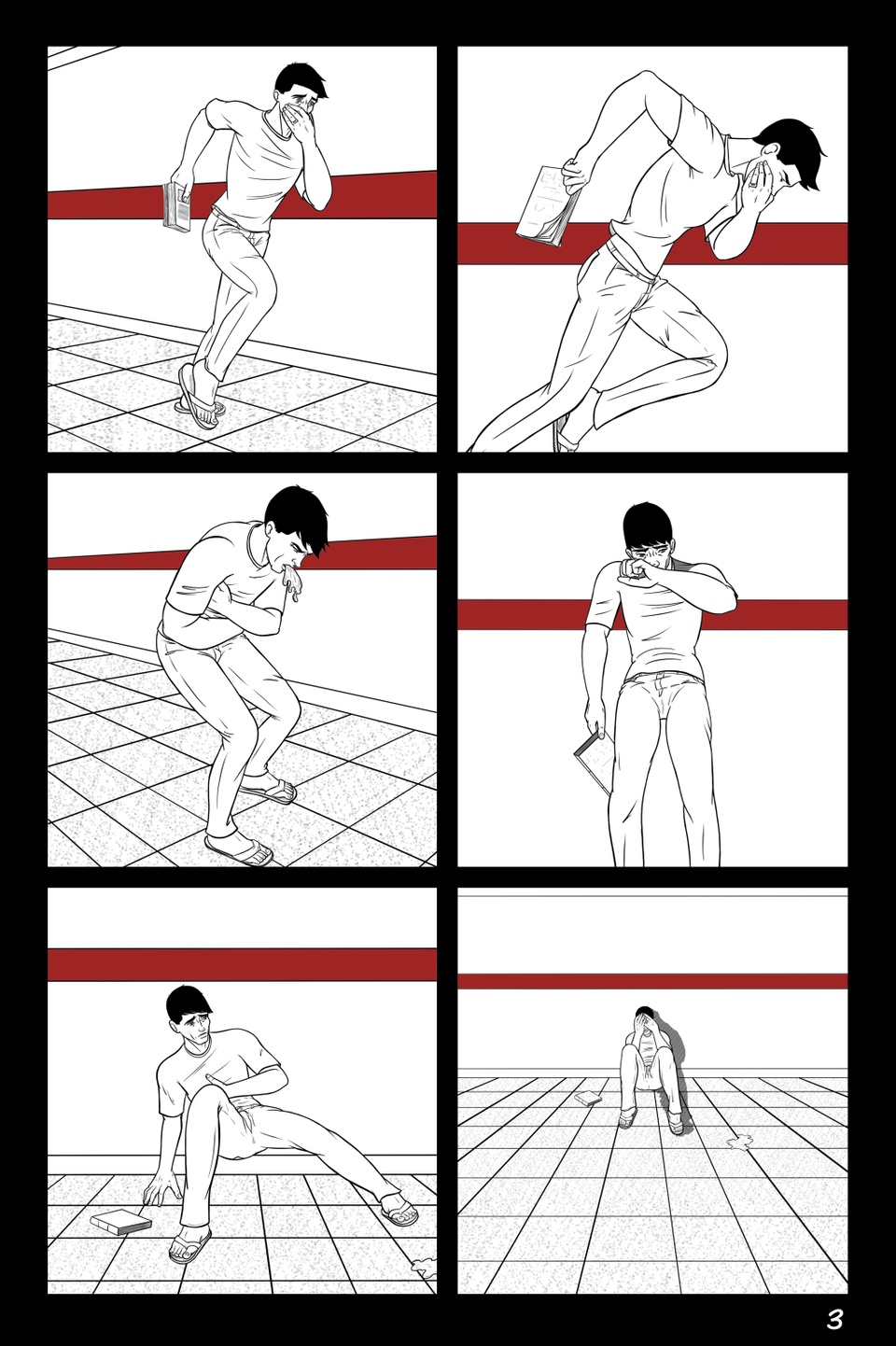 3