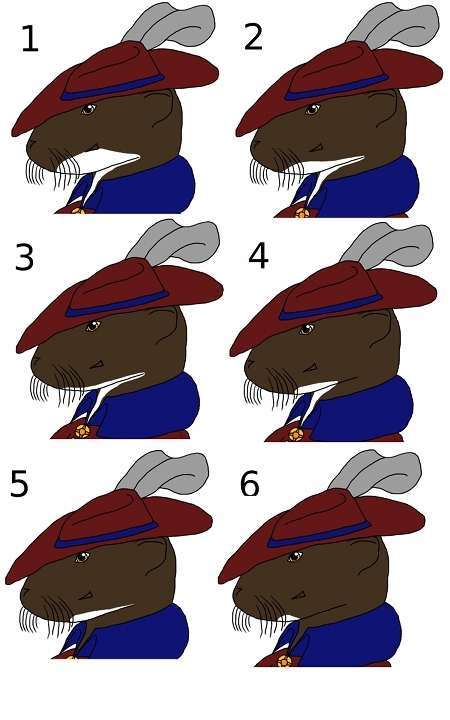 1
2
3
4
5
6