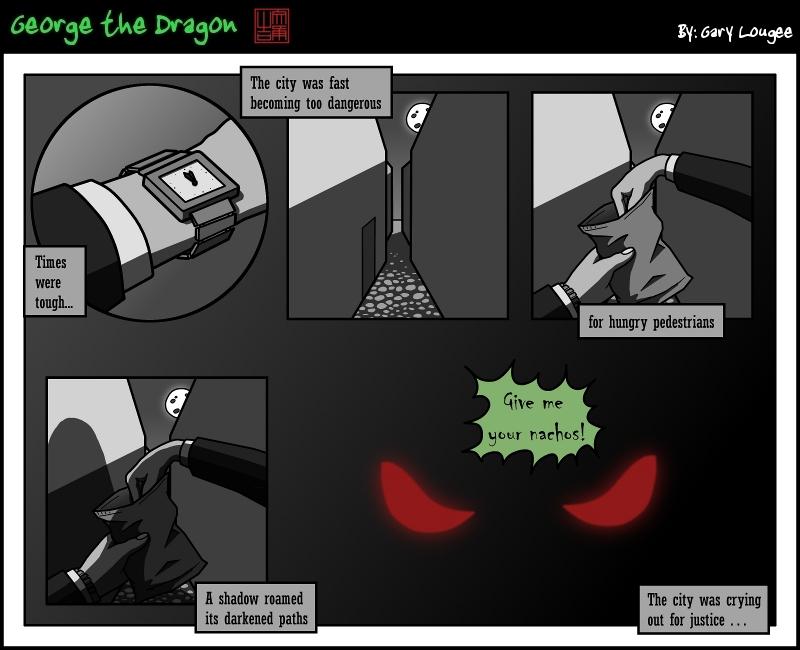 George the Dragon

By: Gary Lougee

Times were tough...

The city was fast becoming too dangerous

for hungry pedestrians

A shadow roamed its darkened paths

Give me your nachos!

The city was crying out for justice . . .