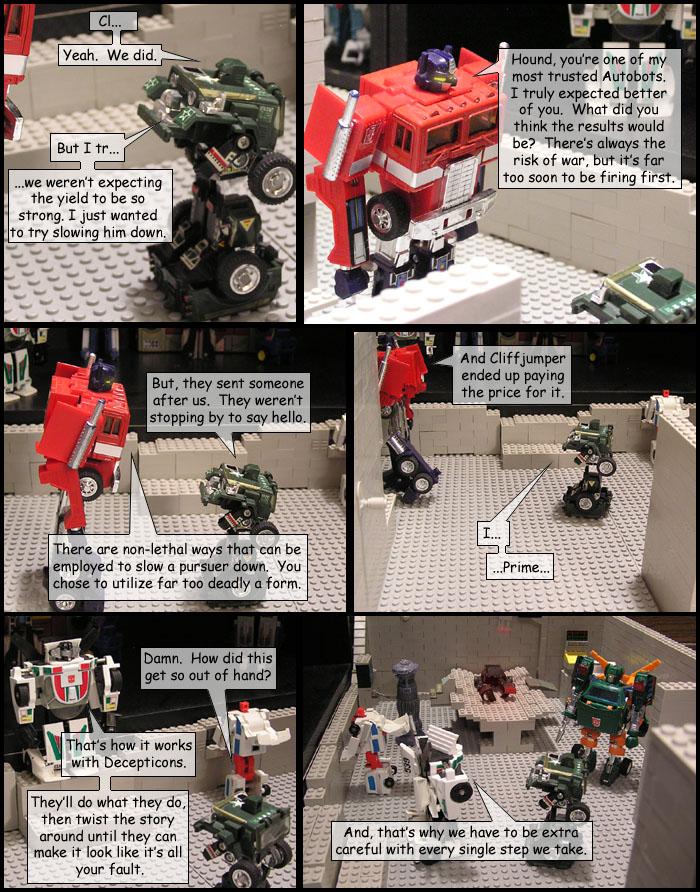 Cl...

Yeah. We did.

But I tr...

...we weren't expecting the yield to be so strong. I just wanted to try slowing him down.

Hound, you're one of my most trusted Autobots. I truly expected better of you. What did you think the results would be? There's always the risk of war, but it's far too soon to be firing first.

But, they sent someone after us. They weren't stopping by to say hello.

There are non-lethal ways that can be employed to slow a pursuer down. You chose to utilize far too deadly a form.

And Cliffjumper ended up paying the price for it.

I...

...Prime...

Damn. How did this get so out of hand?

That's how it works with Decepticons.

They'll do what they do, then twist the story around until they can make it look like it's all your fault.

And, that's why we have to be extra careful with every single step we take.