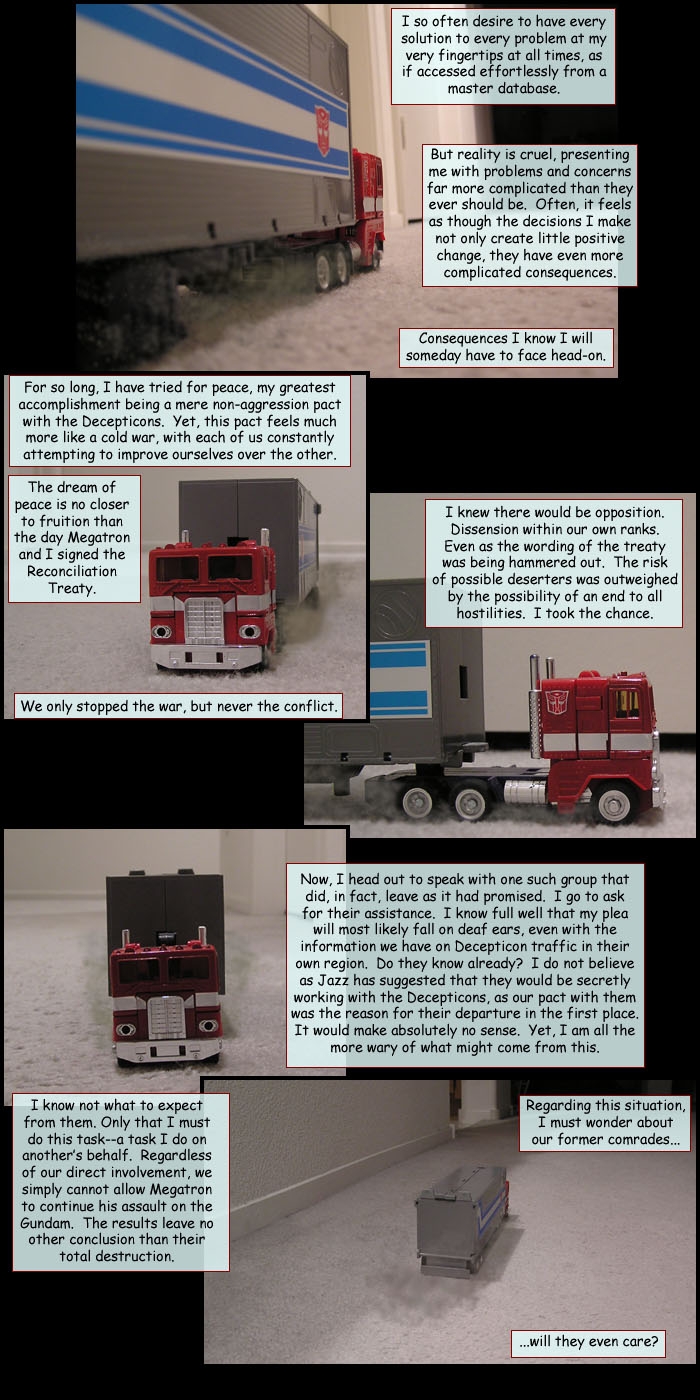 I so often desire to have every solution to every problem at my very fingertips at all times, as if accessed effortlessly from a master database.

But reality is cruel, presenting me with problems and concerns far more complicated than they ever should be. Often, it feels as though the decisions I make not only create little positive change, they have even more complicated consequences.

Consequences I know I will someday have to face head-on.

For so long, I have tried for peace, my greatest accomplishment being a mere non-aggression pact with the Decepticons. Yet, this pact feels much more like a cold war, with each of us constantly attempting to improve ourselves over the other.

The dream of peace is no closer to fruition than the day Megatron and I signed the Reconciliation Treaty.

We only stopped the war, but never the conflict.

I knew there would be opposition. Dissension within our own ranks. Even as the wording of the treaty was being hammered out. The risk of possible deserters was outweighed by the possibility of an end to all hostilities. I took the chance.

Now, I head out to speak with one such group that did, in fact, leave as it had promised. I go to ask for their assistance. I know full well that my plea will most likely fall on deaf ears, even with the information we have on Decepticon traffic in their own region. Do they know already? I do not believe as Jazz has suggested that they would be secretly working with the Decepticons, as our pact with them was the reason for their departure in the first place. It would make absolutely no sense. Yet, I am all the more wary of what might come from this.

I know not what to expect from them. Only that I must do this task--a task I do on another's behalf. Regardless of our direct involvement, we simply cannot allow Megatron to continue his assault on the Gundam. The results leave no other conclusion than their total destruction.

Regarding this situation, I must wonder about our former comrades...

...will they even care?