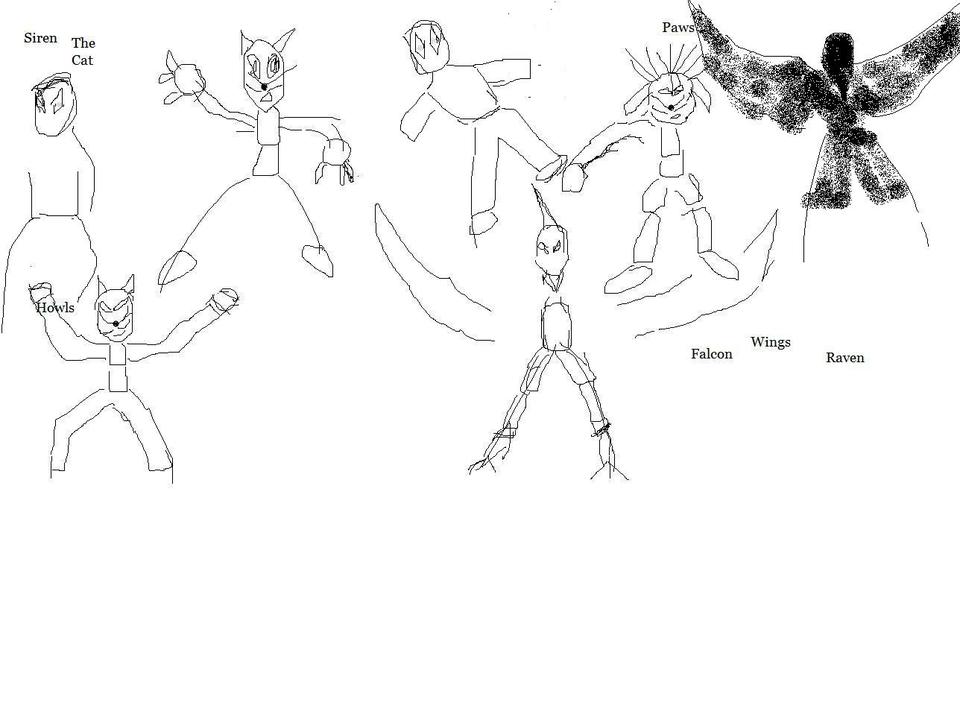 Siren

The Cat

Paws

Howls

Falcon

Wings

Raven