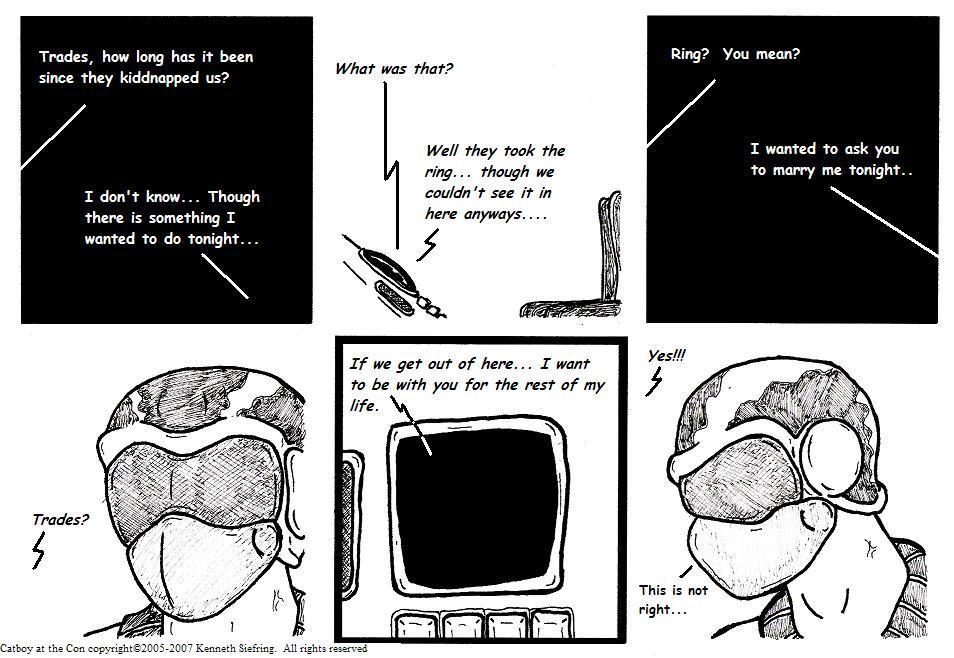 Trades, how long has it been since they kiddnapped us?

I don't know... Though there is something I wanted to do tonight...

What was that?

Well they took the ring... though we couldn't see it in here anyways....

Ring? You mean?

I wanted to ask you to marry me tonight..

Trades?

If we get out of here... I want to be with you for the rest of my life.

Yes!!!

This is not right...

Catboy at the Con copyright©2005-2007 Kenneth Siefring. All rights reserved