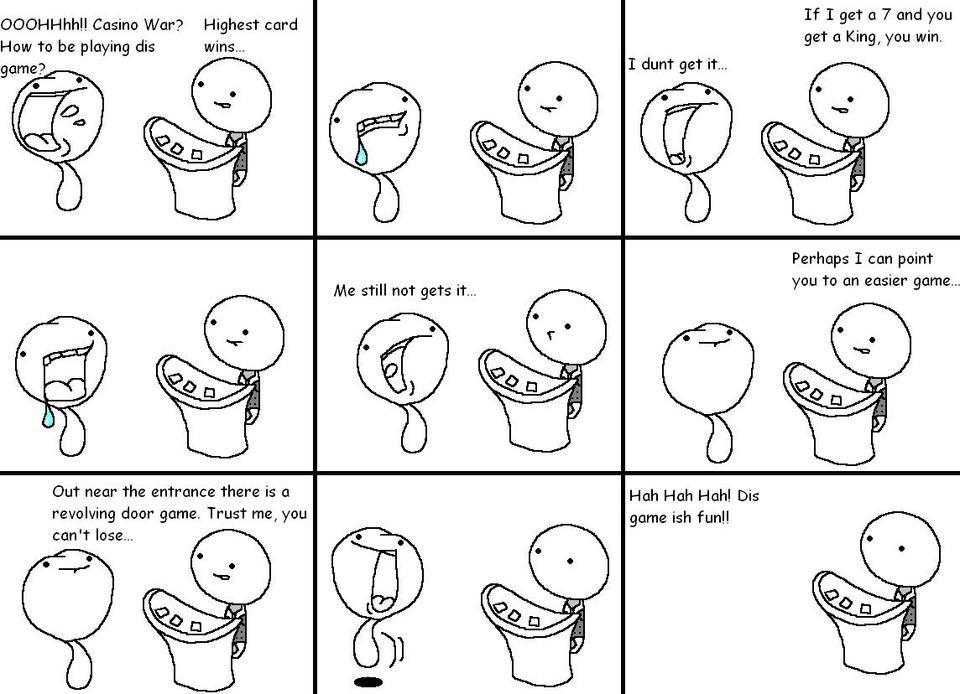 OOOHHhh!! Casino War? How to be playing dis game?

Highest card wins...

I dunt get it...

If I get a 7 and you get a King, you win.

Me still not gets it...

Perhaps I can point you to an easier game...

Out near the entrance there is a revolving door game. Trust me, you can't lose...

Hah Hah Hah! Dis game ish fun!!