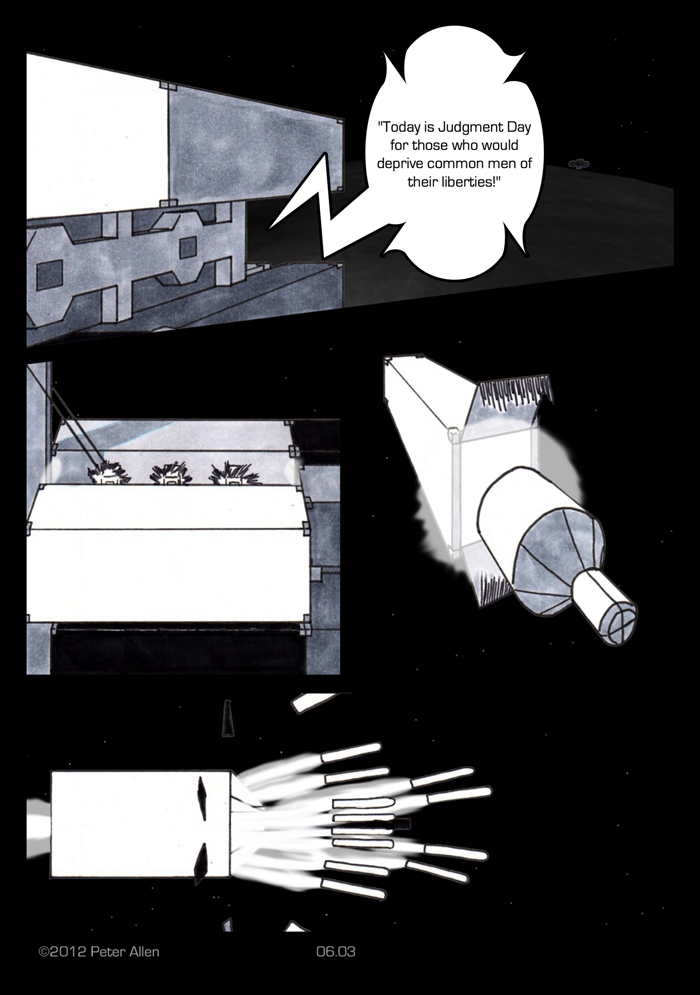 "Today is Judgment Day for those who would deprive common men of their liberties!"

©2012 Peter Allen

06.03