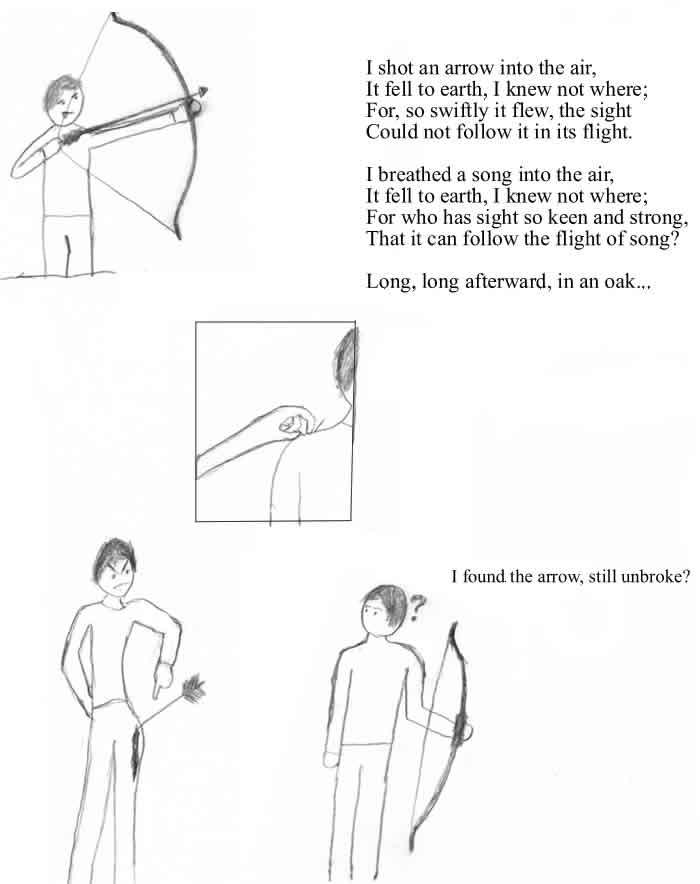 I shot an arrow into the air,
It fell to earth, I knew not where;
For, so swiftly it flew, the sight
Could not follow it in its flight.

I breathed a song into the air,
It fell to earth, I knew not where;
For who has sight so keen and strong,
That it can follow the flight of song?

Long, long afterward, in an oak...

I found the arrow, still unbroke?

?