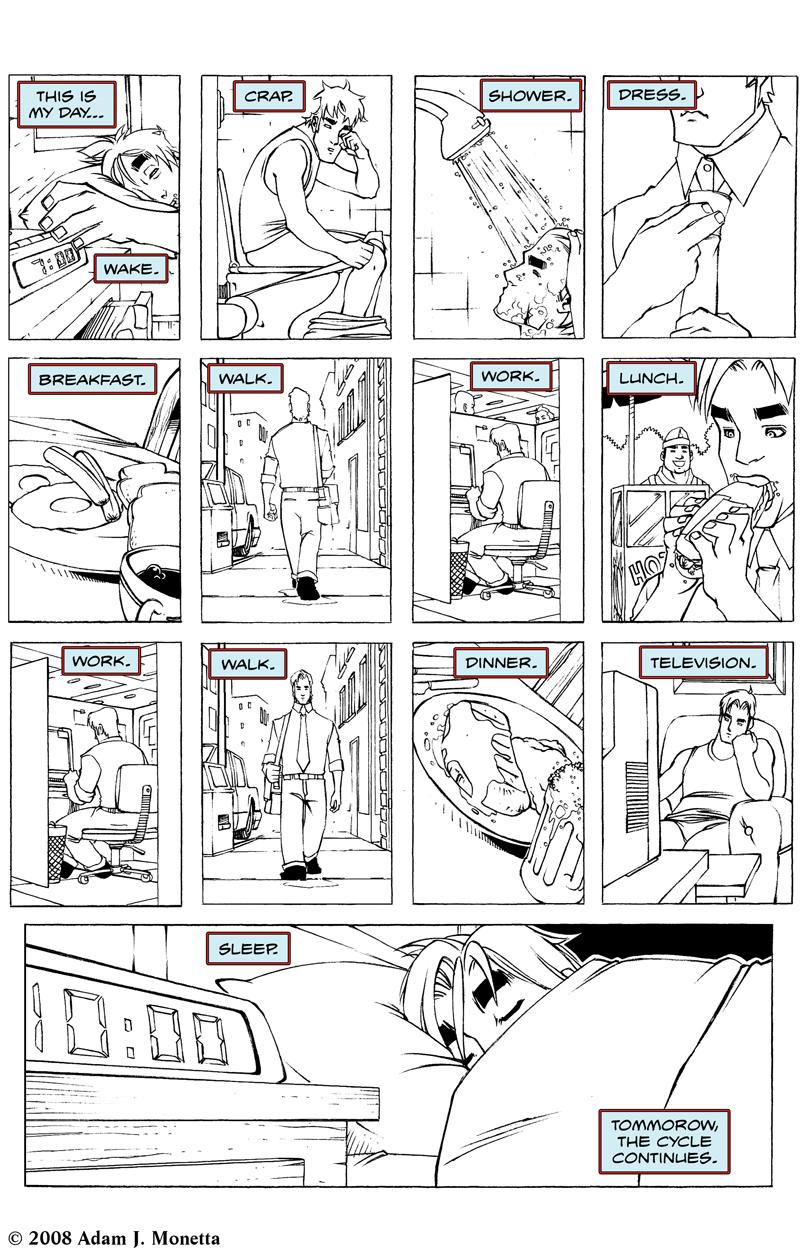 THIS IS MY DAY...

7:00

WAKE.

CRAP.

SHOWER.

DRESS.

BREAKFAST.

WALK.

WORK.

LUNCH.

HOT

WORK.

WALK.

DINNER.

TELEVISION.

SLEEP.

10:00

TOMMOROW, THE CYCLE CONTINUES.

© 2008 Adam J. Monetta